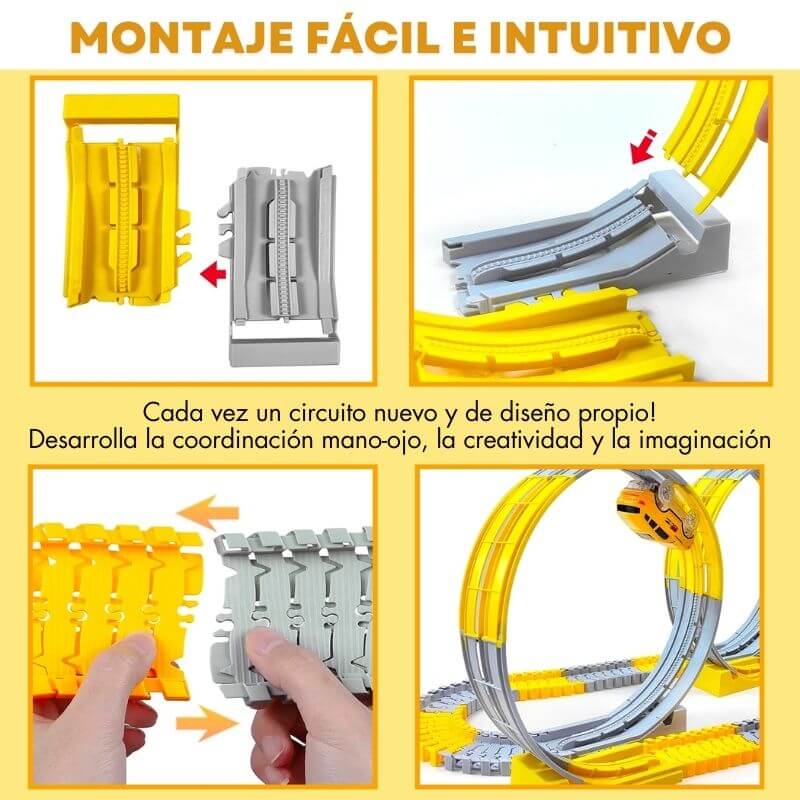 MONTAJE FÁCIL E INTUITIVO

Cada vez un circuito nuevo y de diseño propio!
Desarrolla la coordinación mano-ojo, la creatividad y la imaginación